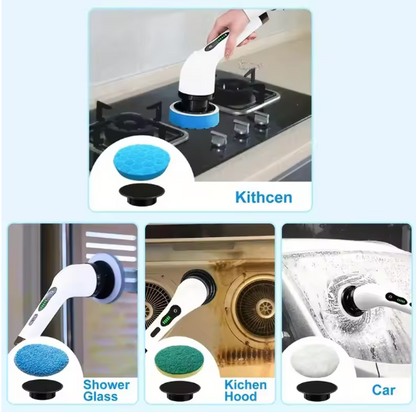 Kithcen

Shower Glass

Kichen Hood

Car