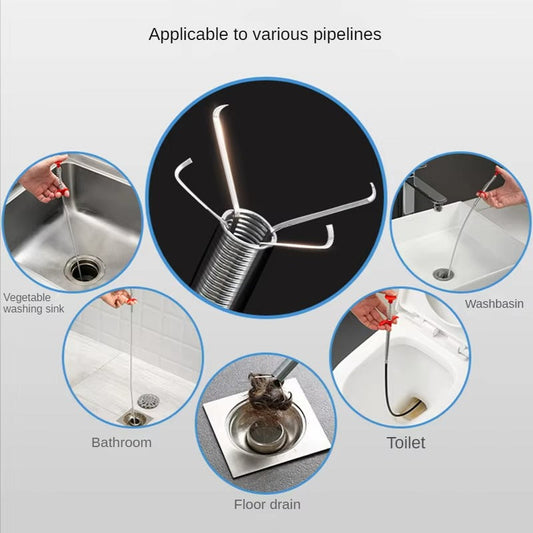 Applicable to various pipelines

Vegetable washing sink

Washbasin

Bathroom

Toilet

Floor drain